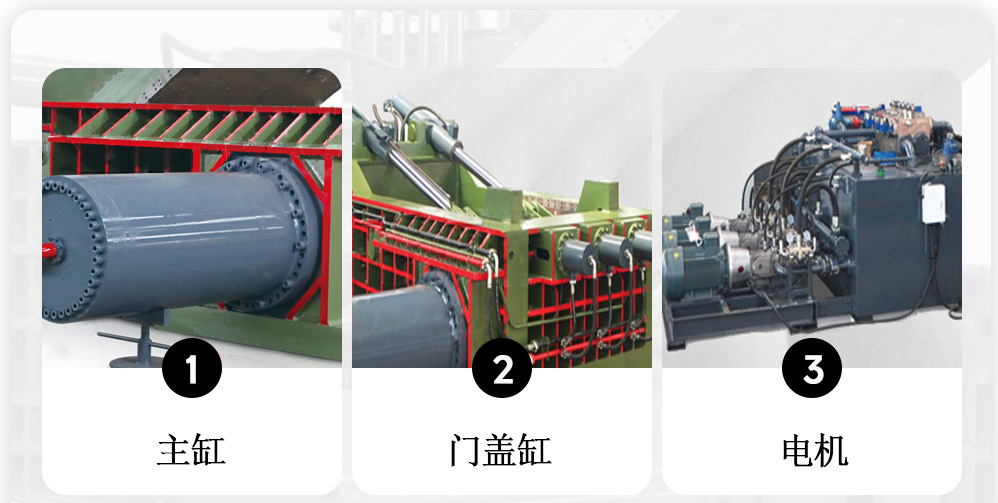 1
主缸

2
门盖缸

3
电机